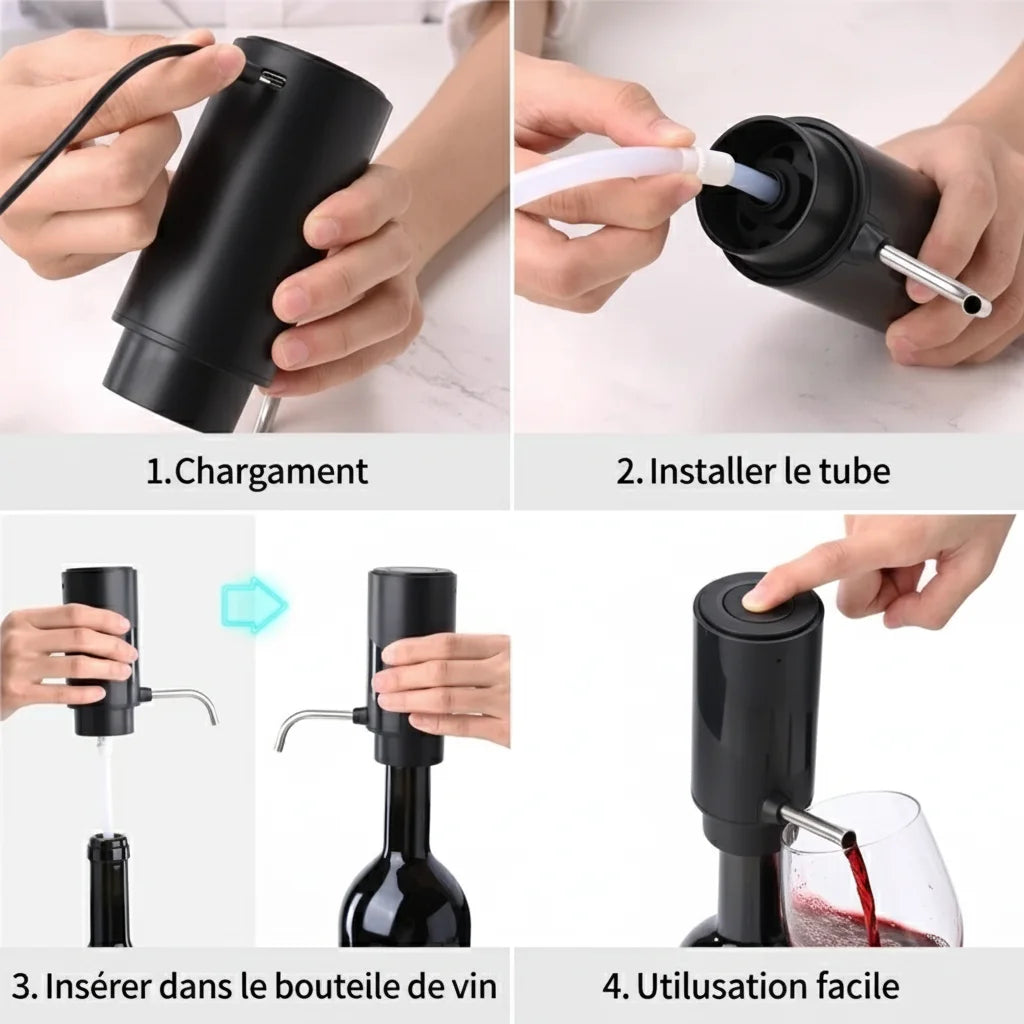 1.Chargament

2. Installer le tube

3. Insérer dans le bouteile de vin

4. Utilusation facile